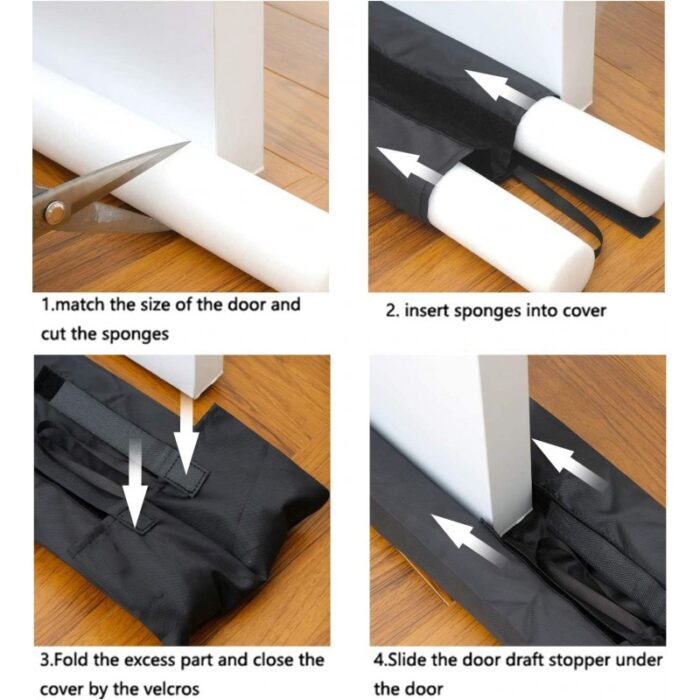 1.match the size of the door and cut the sponges

2. insert sponges into cover

3.Fold the excess part and close the cover by the velcros

4.Slide the door draft stopper under the door