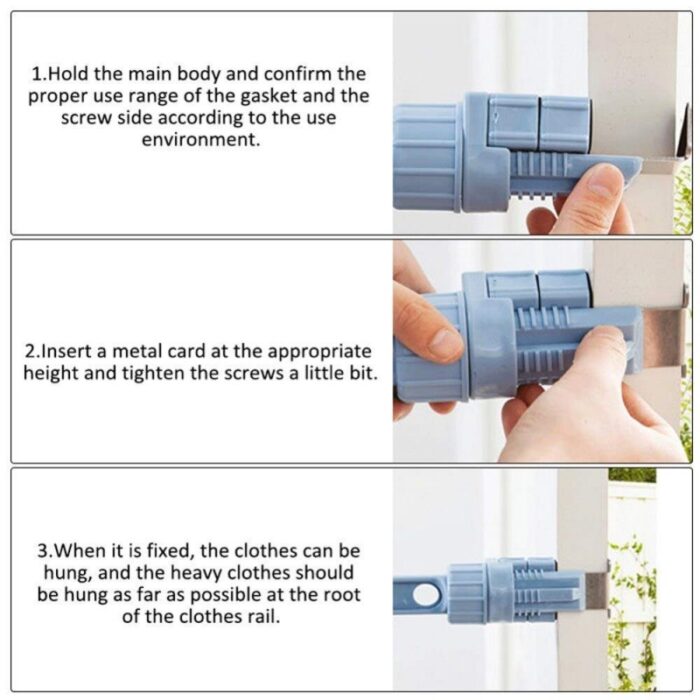 1.Hold the main body and confirm the proper use range of the gasket and the screw side according to the use environment.

2.Insert a metal card at the appropriate height and tighten the screws a little bit.

3.When it is fixed, the clothes can be hung, and the heavy clothes should be hung as far as possible at the root of the clothes rail.