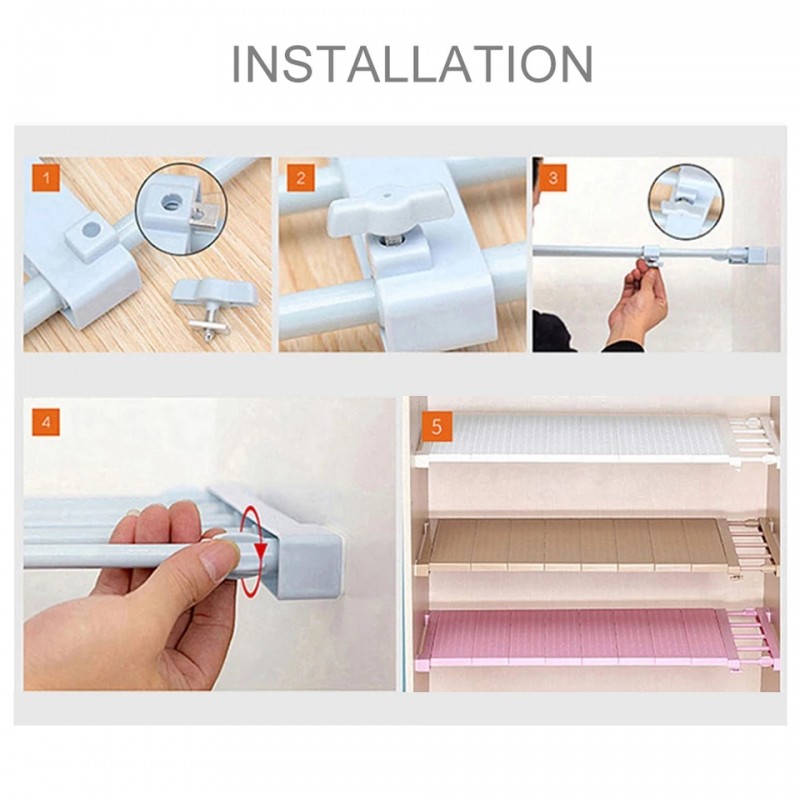 INSTALLATION

1

2

3

4

5