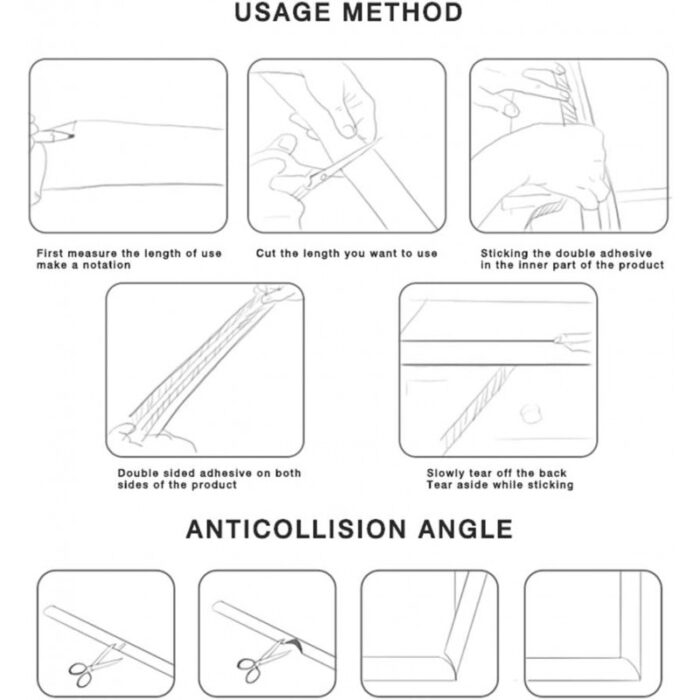 USAGE METHOD

First measure the length of use make a notation

Cut the length you want to use

Sticking the double adhesive in the inner part of the product

Double sided adhesive on both sides of the product

Slowly tear off the back Tear aside while sticking

ANTICOLLISION ANGLE