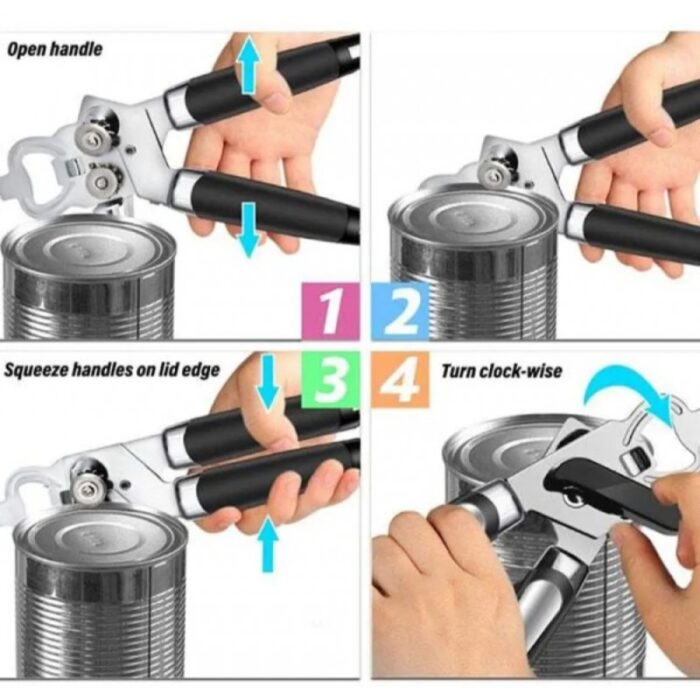 Open handle

1

2

Squeeze handles on lid edge

3

4

Turn clock-wise