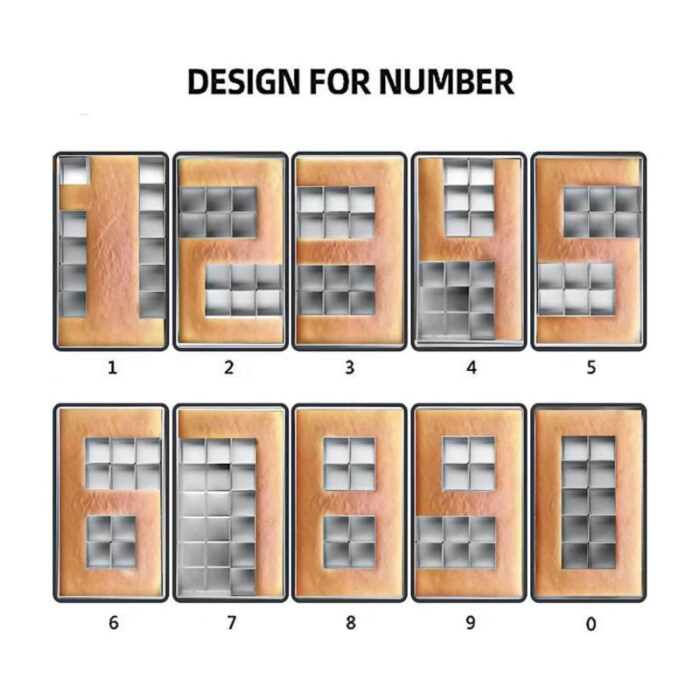 DESIGN FOR NUMBER

1 2 3 4 5

6 7 8 9 0