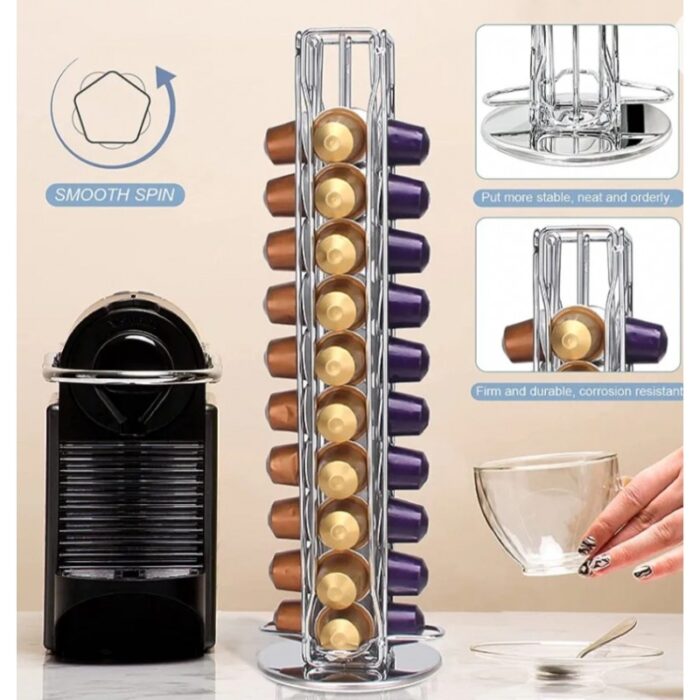 SMOOTH SPIN

Put more stable, neat and orderly.

Firm and durable, corrosion resistant