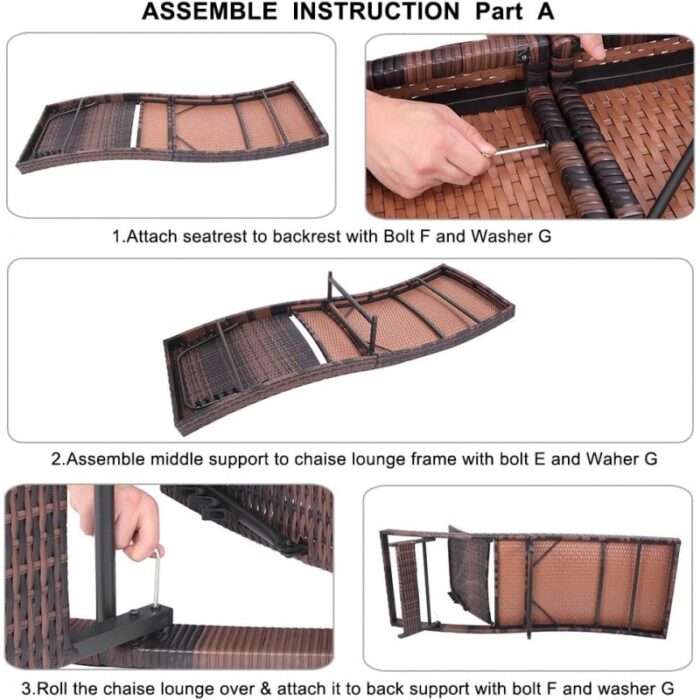 ASSEMBLE INSTRUCTION Part A

1.Attach seatrest to backrest with Bolt F and Washer G

2.Assemble middle support to chaise lounge frame with bolt E and Waher G

3.Roll the chaise lounge over & attach it to back support with bolt F and washer G