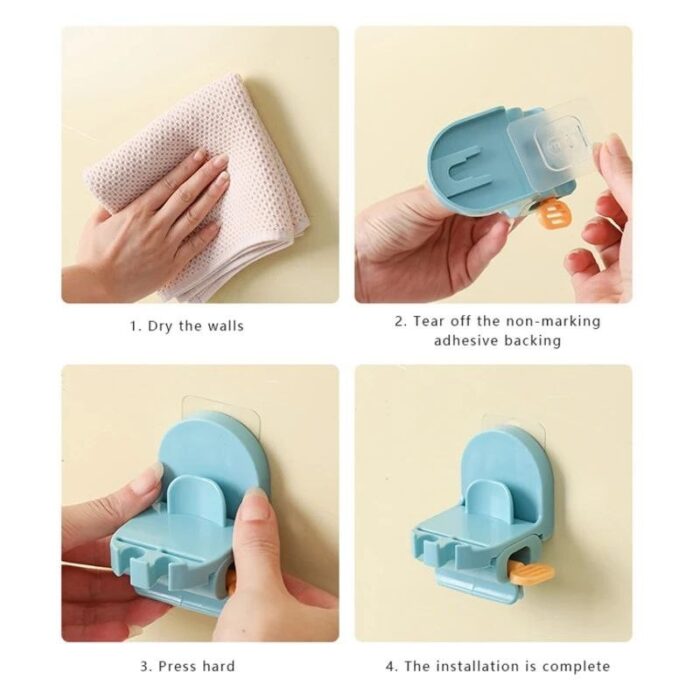 1. Dry the walls

2. Tear off the non-marking adhesive backing

3. Press hard

4. The installation is complete