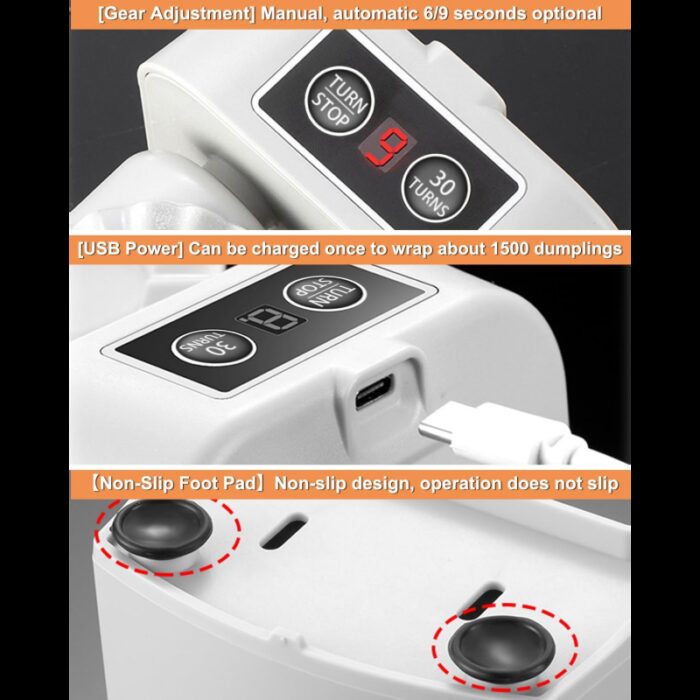 [Gear Adjustment] Manual, automatic 6/9 seconds optional

TURN STOP

9

30 TURNS

[USB Power] Can be charged once to wrap about 1500 dumplings

TURN STOP

30 TURNS

【Non-Slip Foot Pad】 Non-slip design, operation does not slip