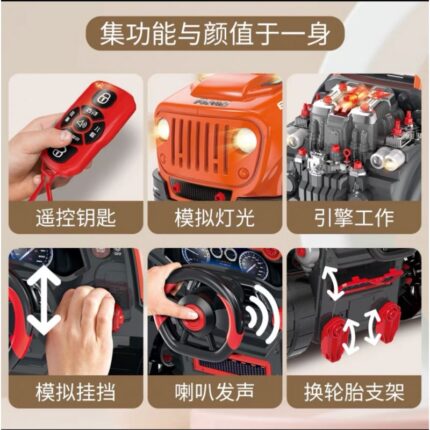 集功能与颜值于一身

遥控钥匙

模拟灯光

引擎工作

模拟挂挡

喇叭发声

换轮胎支架