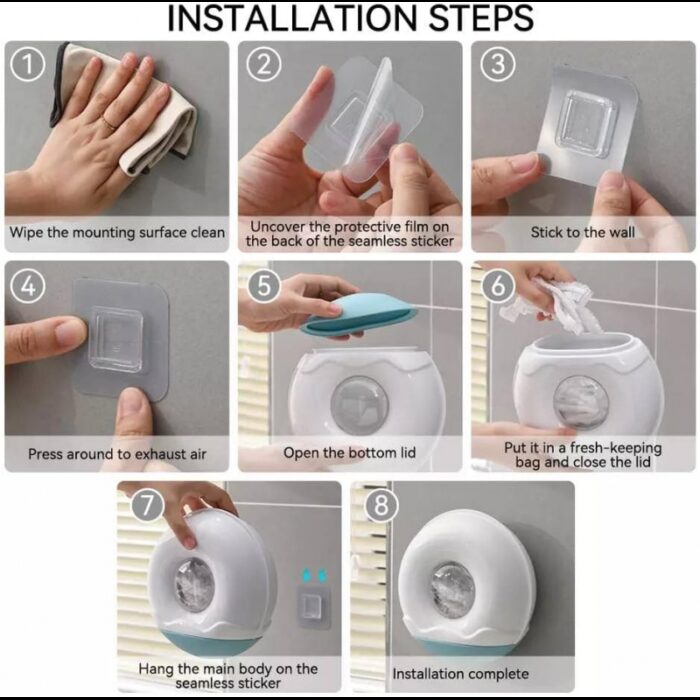 INSTALLATION STEPS

1
Wipe the mounting surface clean

2
Uncover the protective film on the back of the seamless sticker

3
Stick to the wall

4
Press around to exhaust air

5
Open the bottom lid

6
Put it in a fresh-keeping bag and close the lid

7
Hang the main body on the seamless sticker

8
Installation complete