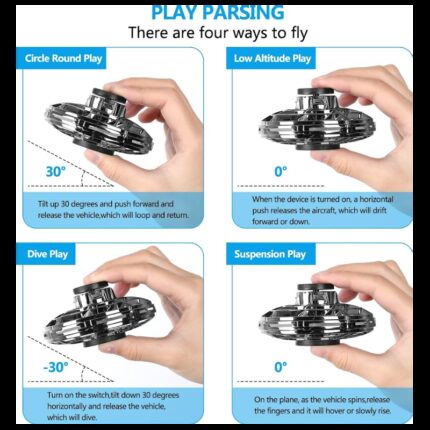 PLAY PARSING
There are four ways to fly

Circle Round Play

30°

Tilt up 30 degrees and push forward and release the vehicle,which will loop and return.

Low Altitude Play

0°

When the device is turned on, a horizontal push releases the aircraft, which will drift forward or down.

Dive Play

-30°

Turn on the switch,tilt down 30 degrees horizontally and release the vehicle, which will dive.

Suspension Play

0°

On the plane, as the vehicle spins,release the fingers and it will hover or slowly rise.