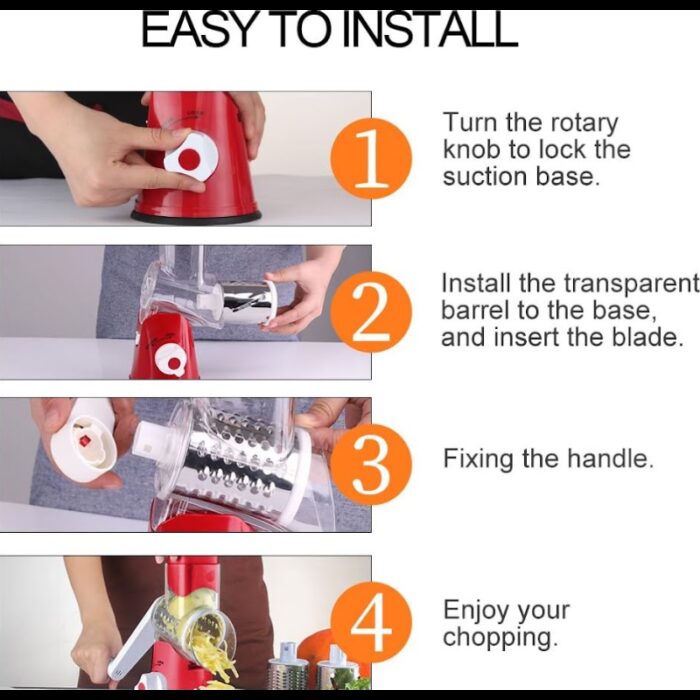 EASY TO INSTALL

1

Turn the rotary knob to lock the suction base.

2

Install the transparent barrel to the base, and insert the blade.

3

Fixing the handle.

4

Enjoy your chopping.