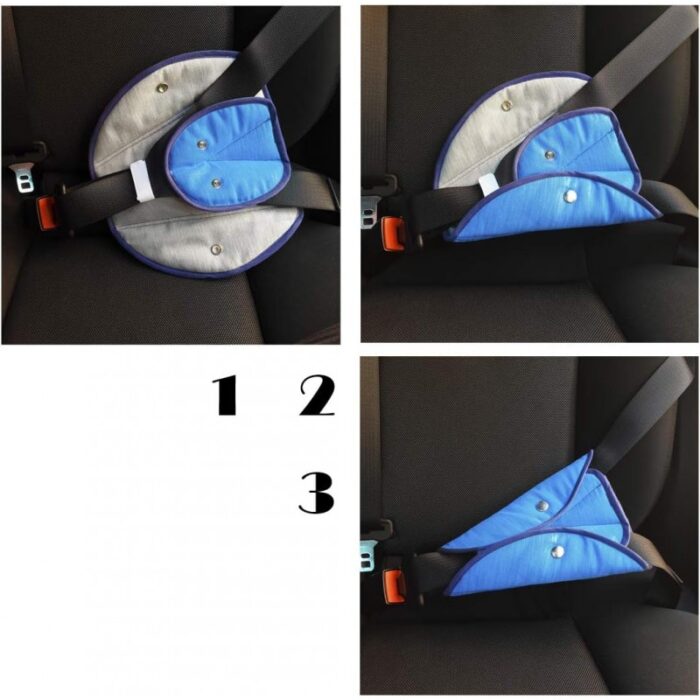 1 2

3