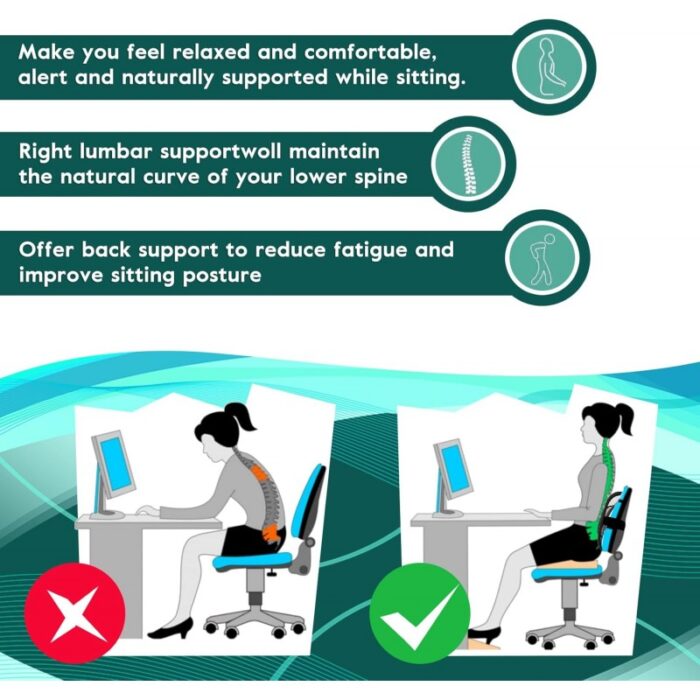 Make you feel relaxed and comfortable, alert and naturally supported while sitting.

Right lumbar supportwoll maintain the natural curve of your lower spine

Offer back support to reduce fatigue and improve sitting posture