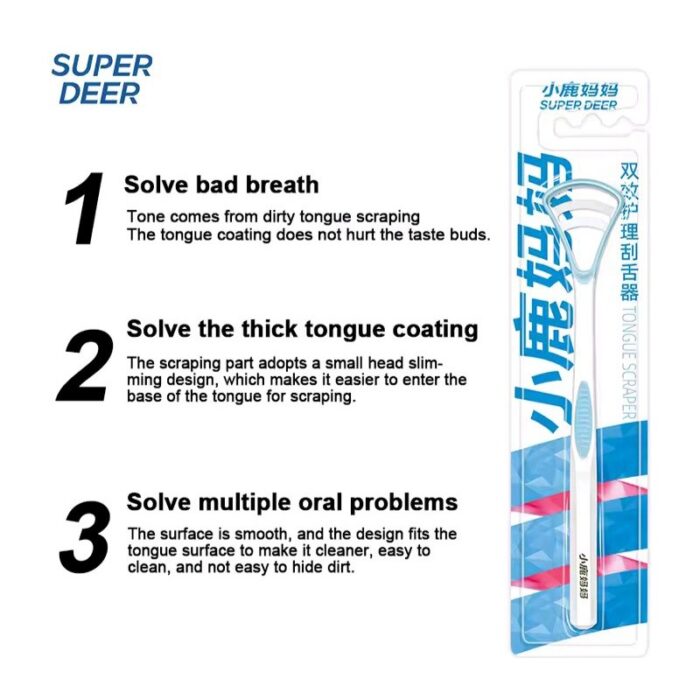 SUPER DEER

1 Solve bad breath

Tone comes from dirty tongue scraping
The tongue coating does not hurt the taste buds.

2 Solve the thick tongue coating

The scraping part adopts a small head slimming design, which makes it easier to enter the base of the tongue for scraping.

3 Solve multiple oral problems

The surface is smooth, and the design fits the tongue surface to make it cleaner, easy to clean, and not easy to hide dirt.

小鹿妈妈
SUPER DEER

小鹿妈妈

双效护理刮舌器
TONGUE SCRAPER

小鹿妈妈