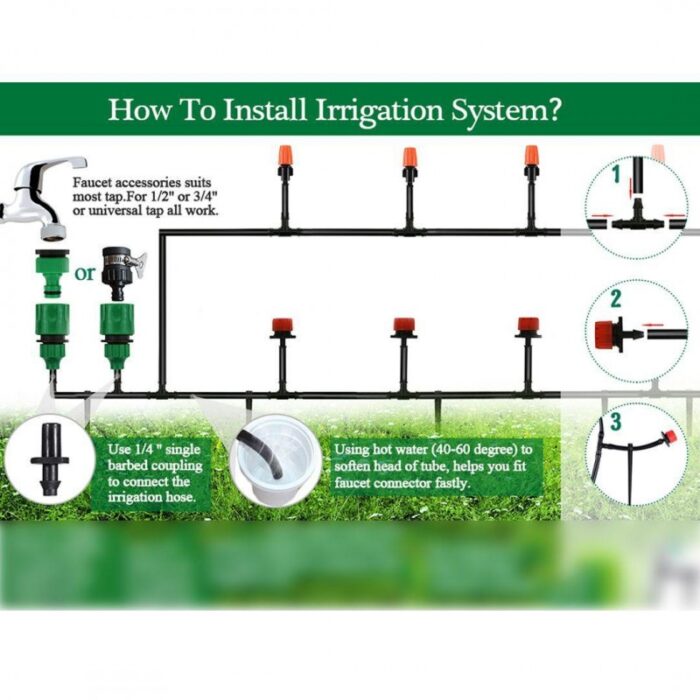 How To Install Irrigation System?

Faucet accessories suits most tap.For 1/2" or 3/4" or universal tap all work.

or

1

2

3

Use 1/4 " single barbed coupling to connect the irrigation hose.

Using hot water (40-60 degree) to soften head of tube, helps you fit faucet connector fastly.