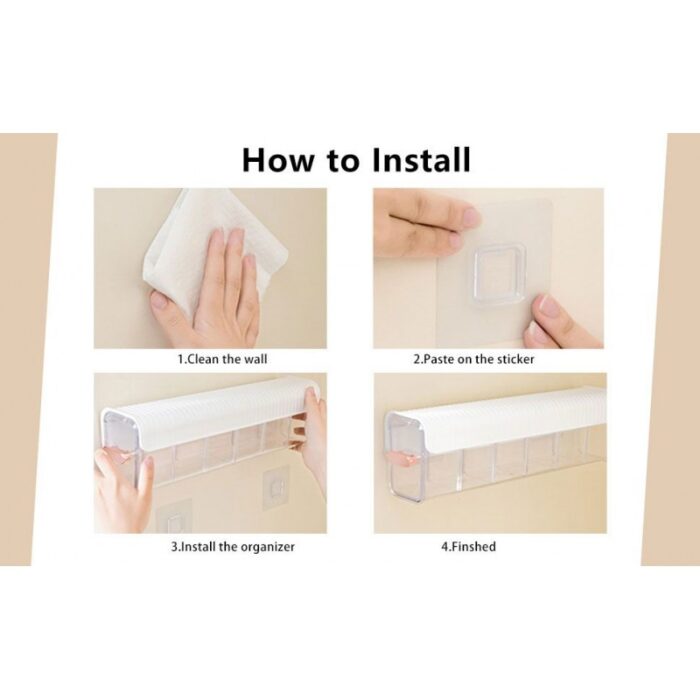 How to Install

1.Clean the wall

2.Paste on the sticker

3.Install the organizer

4.Finshed