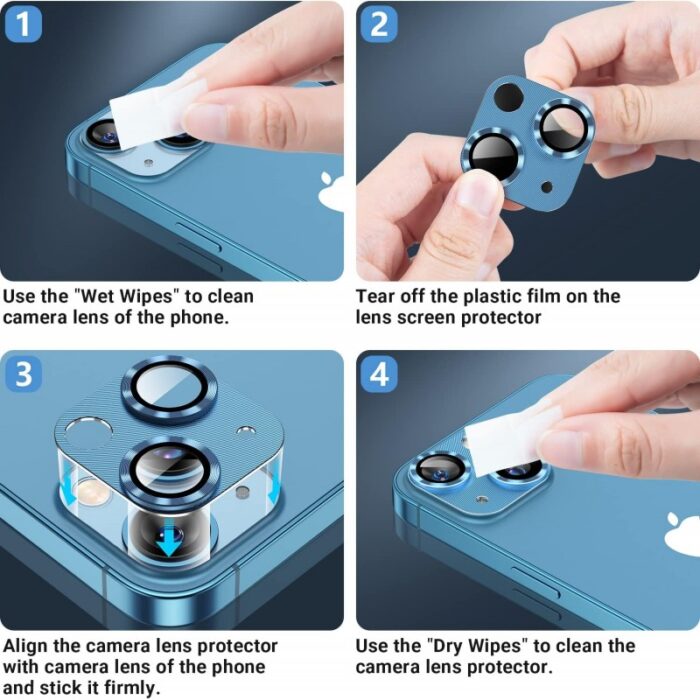 1

Use the "Wet Wipes" to clean camera lens of the phone.

2

Tear off the plastic film on the lens screen protector

3

Align the camera lens protector with camera lens of the phone and stick it firmly.

4

Use the "Dry Wipes" to clean the camera lens protector.