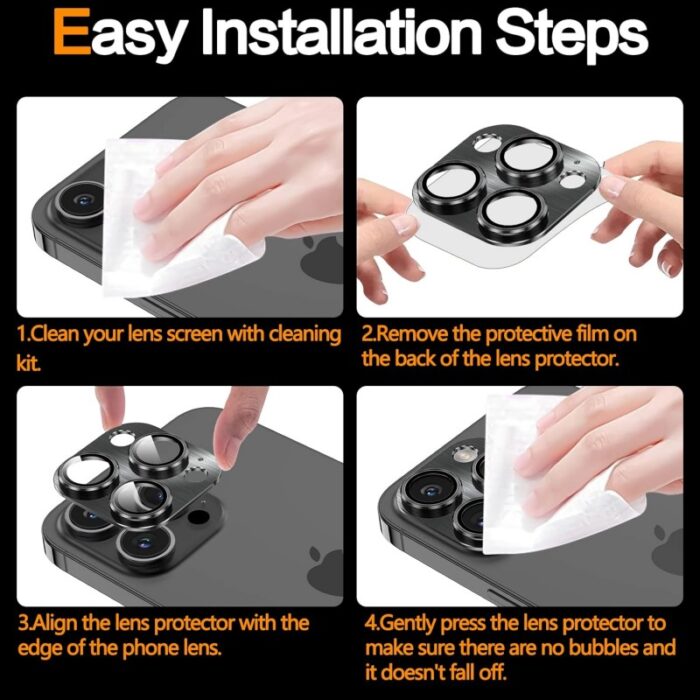 Easy Installation Steps

1.Clean your lens screen with cleaning kit.

2.Remove the protective film on the back of the lens protector.

3.Align the lens protector with the edge of the phone lens.

4.Gently press the lens protector to make sure there are no bubbles and it doesn't fall off.