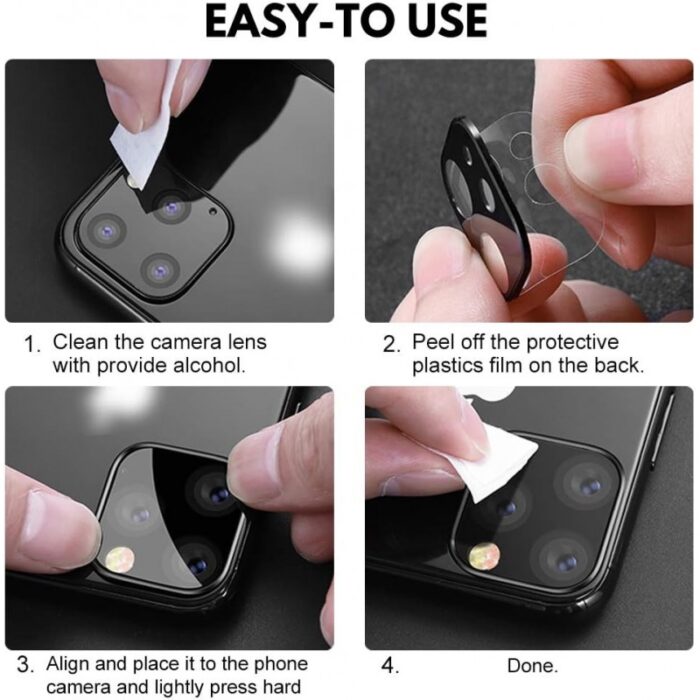 EASY-TO USE

1. Clean the camera lens with provide alcohol.

2. Peel off the protective plastics film on the back.

3. Align and place it to the phone camera and lightly press hard

4. Done.