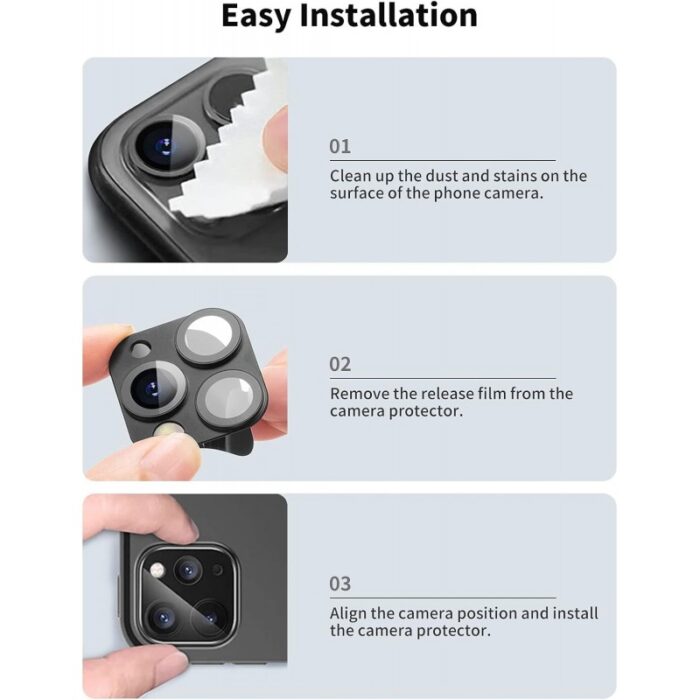 Easy Installation

01

Clean up the dust and stains on the surface of the phone camera.

02

Remove the release film from the camera protector.

03

Align the camera position and install the camera protector.