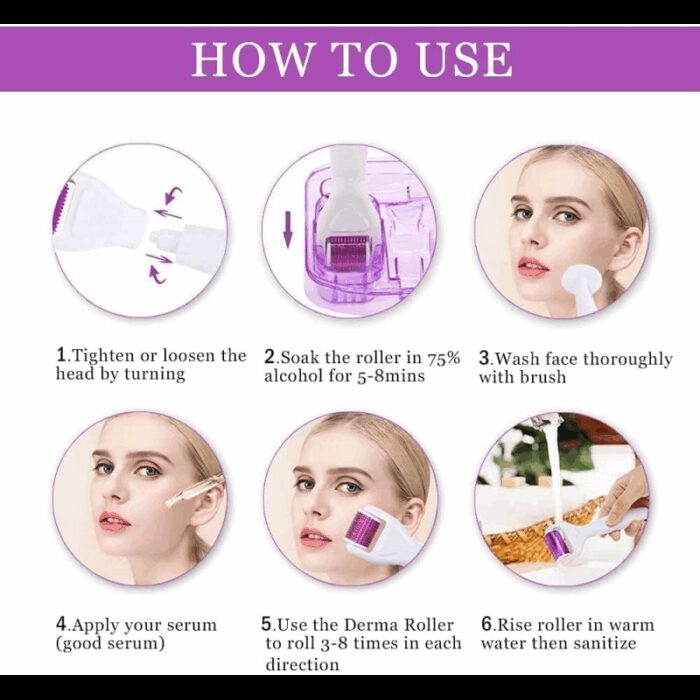 HOW TO USE

1.Tighten or loosen the head by turning

2.Soak the roller in 75% alcohol for 5-8mins

3.Wash face thoroughly with brush

4.Apply your serum (good serum)

5.Use the Derma Roller to roll 3-8 times in each direction

6.Rise roller in warm water then sanitize