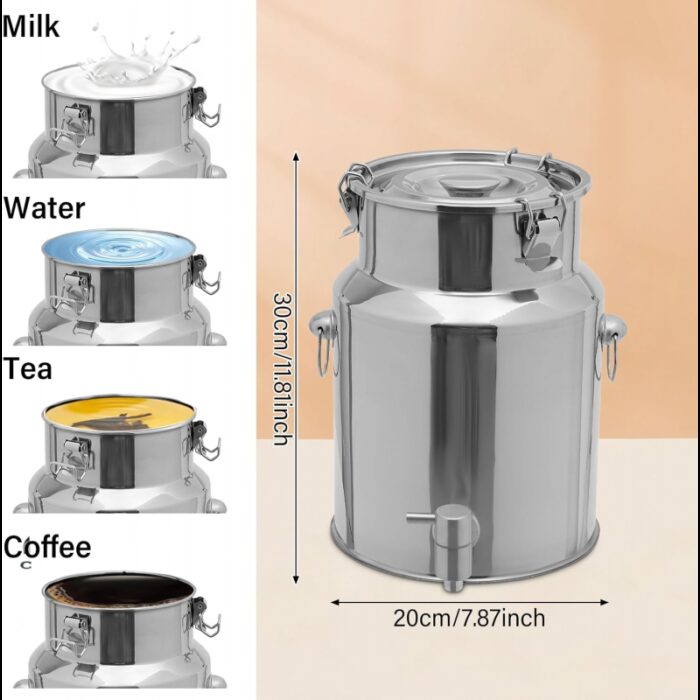 Milk

Water

Tea

Coffee

30cm/11.81inch

20cm/7.87inch