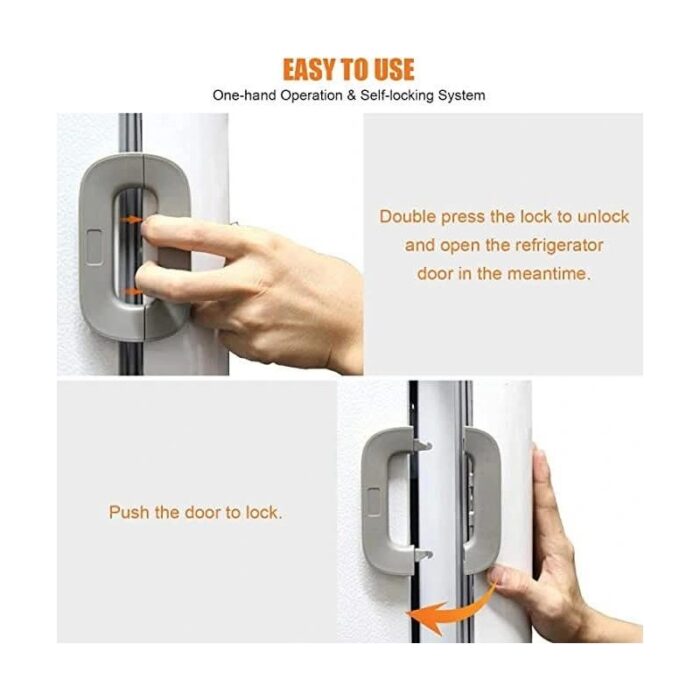 EASY TO USE
One-hand Operation & Self-locking System

Double press the lock to unlock and open the refrigerator door in the meantime.

Push the door to lock.