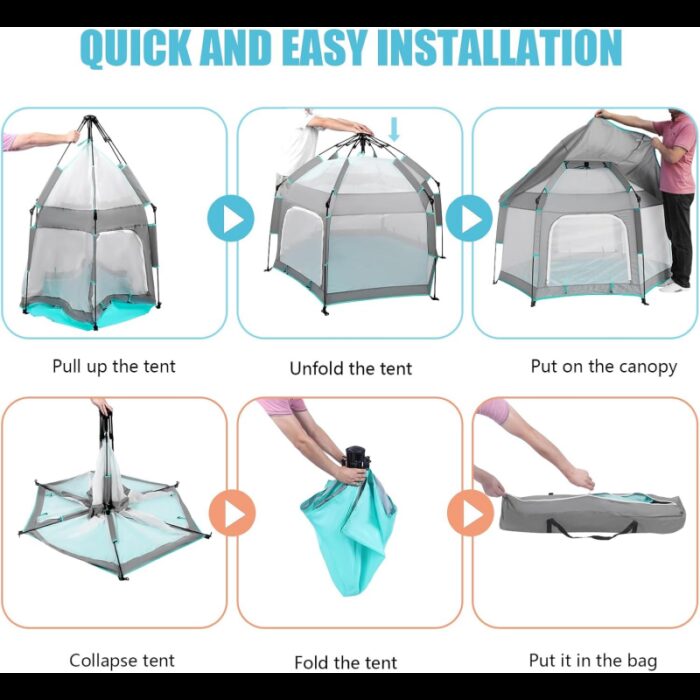 QUICK AND EASY INSTALLATION

Pull up the tent

Unfold the tent

Put on the canopy

Collapse tent

Fold the tent

Put it in the bag