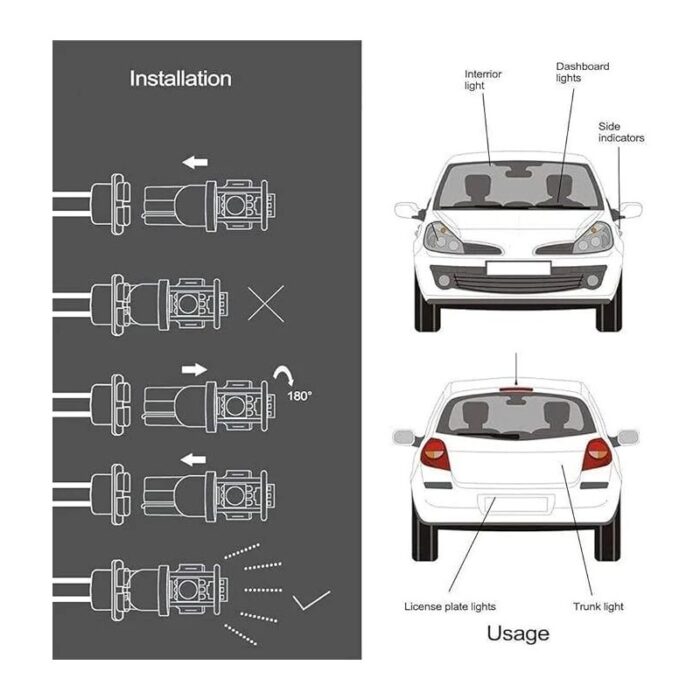 Installation

180°

Interrior light

Dashboard lights

Side indicators

License plate lights

Trunk light

Usage